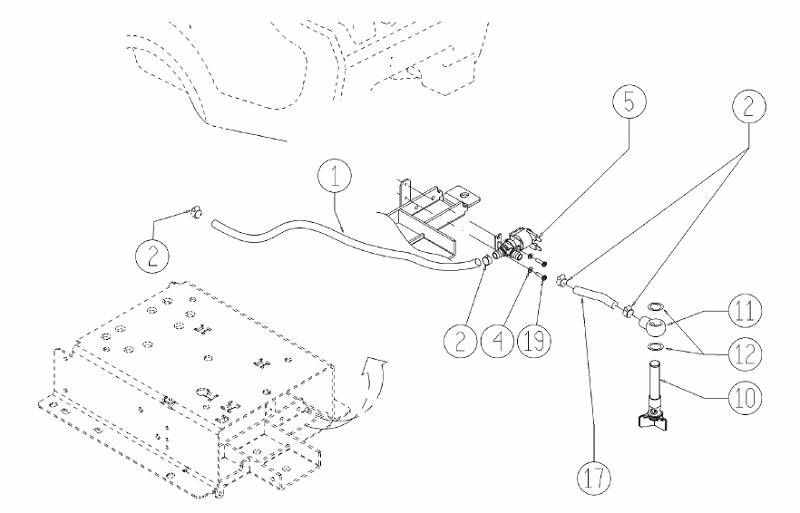 5
2
1
2
2
4
19
11
12
10
17